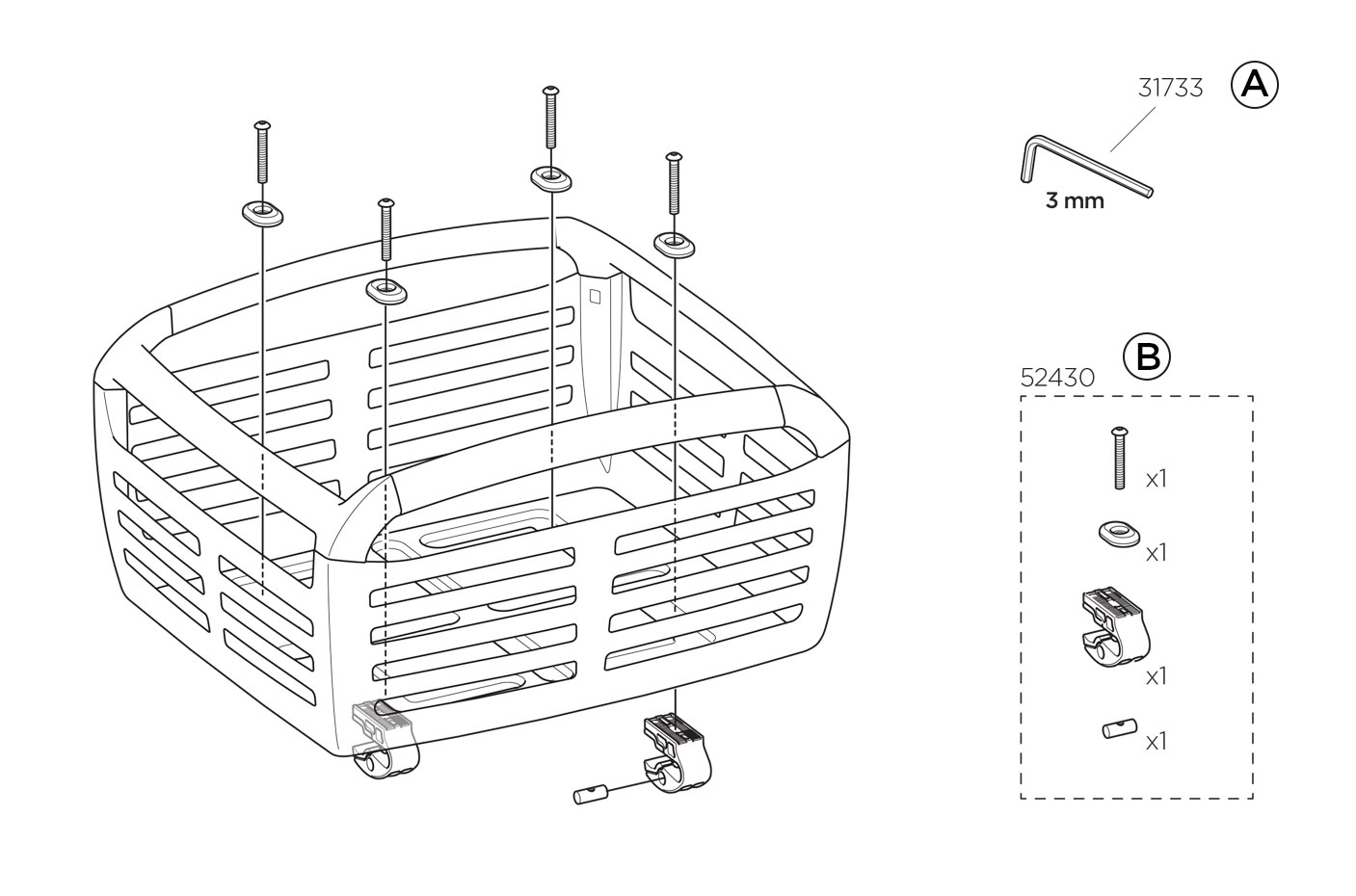 31733
A
3 mm

B
52430
x1
x1
x1
x1